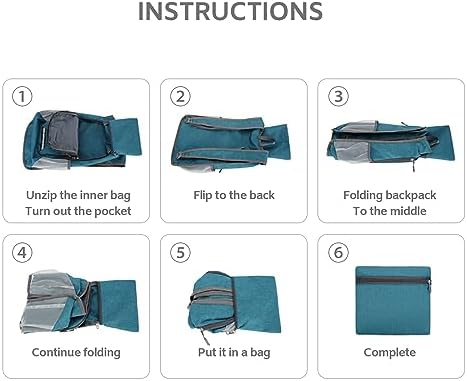 INSTRUCTIONS

①

Unzip the inner bag
Turn out the pocket

②

Flip to the back

③

Folding backpack
To the middle

④

Continue folding

⑤

Put it in a bag

⑥

Complete