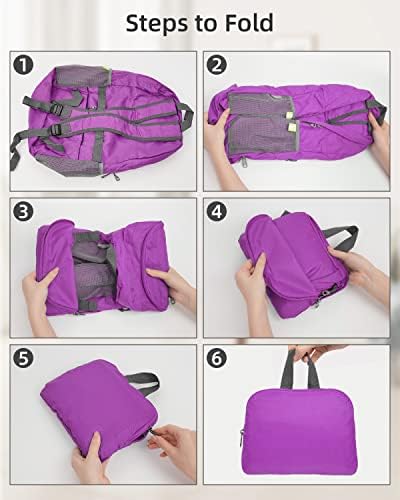 Steps to Fold

1

2

3

4

5

6