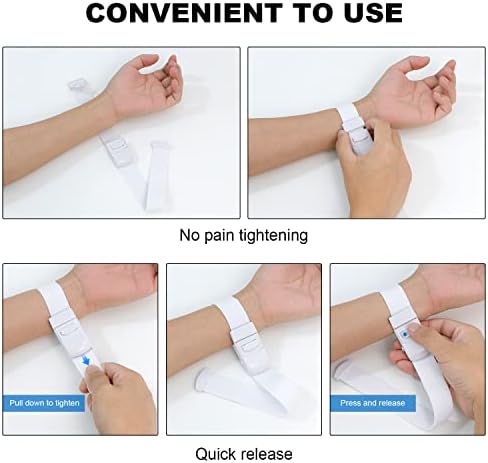 CONVENIENT TO USE

No pain tightening

Pull down to tighten

Press and release

Quick release