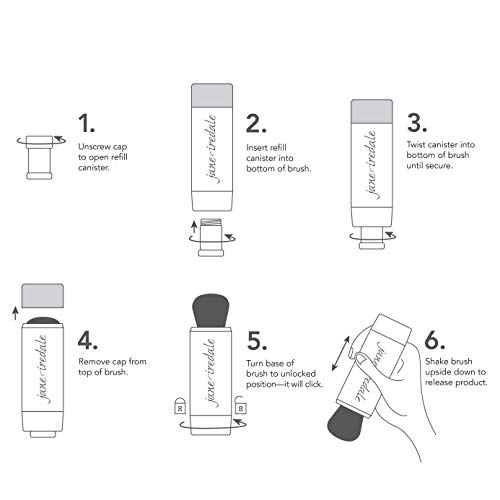 1.
Unscrew cap to open refill canister.

jane iredale

2.
Insert refill canister into bottom of brush.

jane iredale

3.
Twist canister into bottom of brush until secure.

jane iredale

4.
Remove cap from top of brush.

jane iredale

5.
Turn base of brush to unlocked position—it will click.

jane iredale

6.
Shake brush upside down to release product.