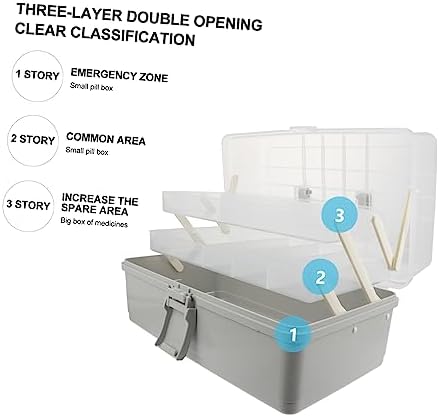 THREE-LAYER DOUBLE OPENING
CLEAR CLASSIFICATION

1 STORY
EMERGENCY ZONE
Small pill box

2 STORY
COMMON AREA
Small pill box

3 STORY
INCREASE THE SPARE AREA
Big box of medicines

3

2

1