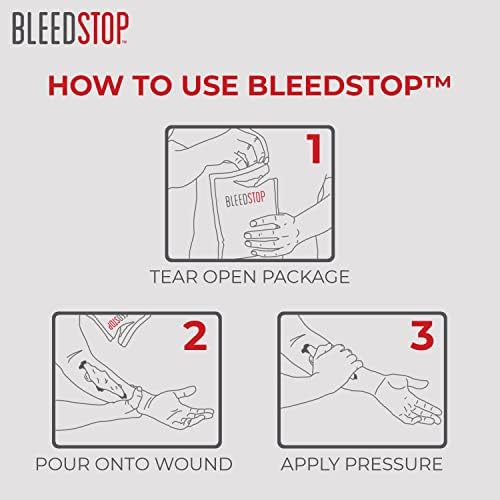 BLEEDSTOP™

HOW TO USE BLEEDSTOP™

1

BLEEDSTOP

TEAR OPEN PACKAGE

2

POUR ONTO WOUND

3

APPLY PRESSURE