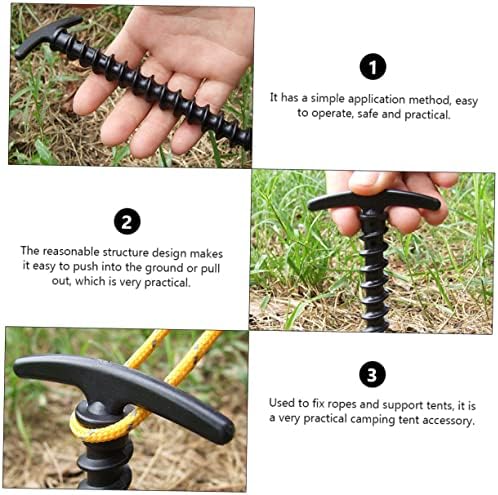 1

It has a simple application method, easy to operate, safe and practical.

2

The reasonable structure design makes it easy to push into the ground or pull out, which is very practical.

3

Used to fix ropes and support tents, it is a very practical camping tent accessory.