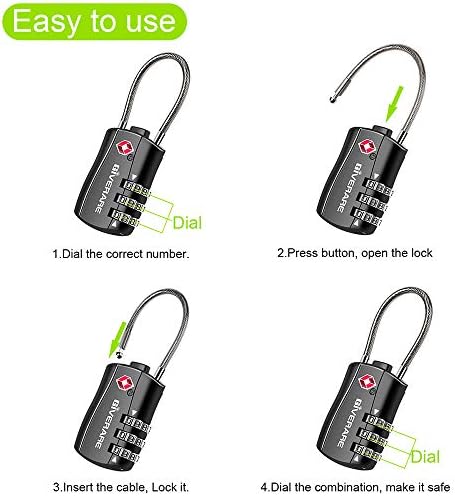 Easy to use

GIVERARE

Dial

1.Dial the correct number.

GIVERARE

2.Press button, open the lock

GIVERARE

3.Insert the cable, Lock it.

GIVERARE

Dial

4.Dial the combination, make it safe