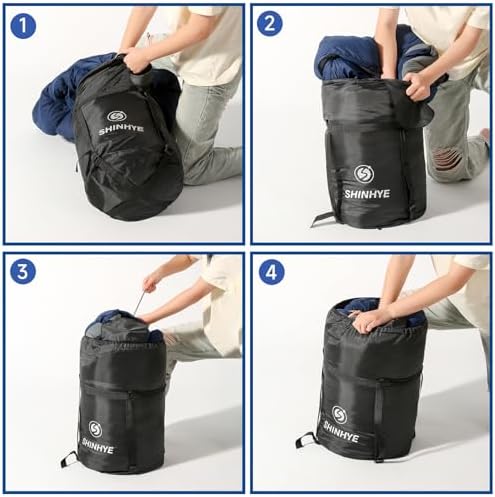 1

SHINHYE

2

SHINHYE

3

SHINHYE

4

SHINHYE