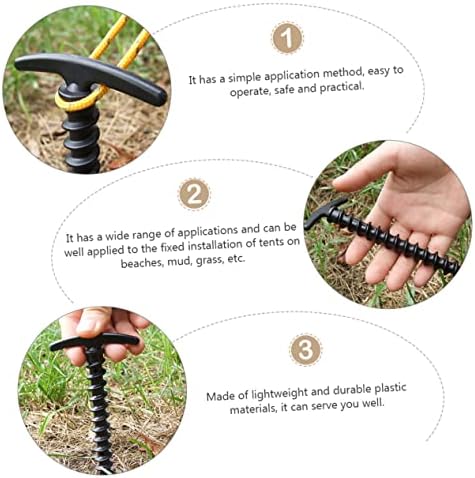 1

It has a simple application method, easy to operate, safe and practical.

2

It has a wide range of applications and can be well applied to the fixed installation of tents on beaches, mud, grass, etc.

3

Made of lightweight and durable plastic materials, it can serve you well.