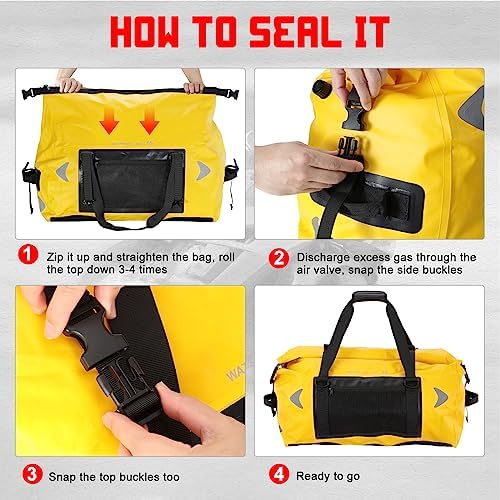 HOW TO SEAL IT

1 Zip it up and straighten the bag, roll the top down 3-4 times

2 Discharge excess gas through the air valve, snap the side buckles

WAT

3 Snap the top buckles too

4 Ready to go