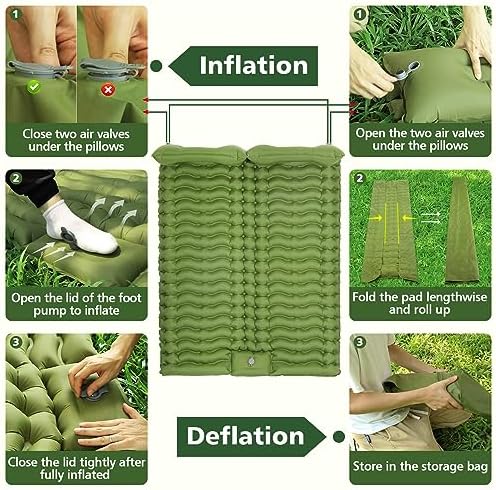 Inflation

1
Close two air valves under the pillows

2
Open the lid of the foot pump to inflate

3
Close the lid tightly after fully inflated

Deflation

1
Open the two air valves under the pillows

2
Fold the pad lengthwise and roll up

3
Store in the storage bag