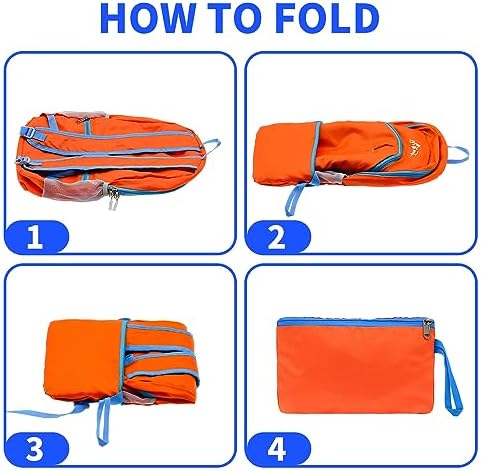 HOW TO FOLD

1

2

3

4