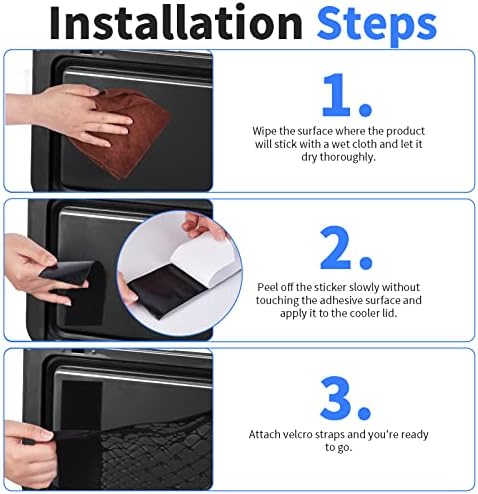 Installation Steps

1.

Wipe the surface where the product will stick with a wet cloth and let it dry thoroughly.

2.

Peel off the sticker slowly without touching the adhesive surface and apply it to the cooler lid.

3.

Attach velcro straps and you're ready to go.